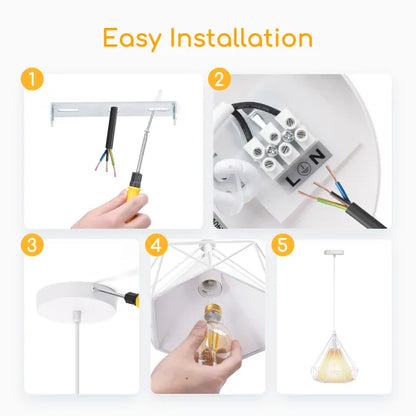 Easy Installation

1

2

L N

3

4

5