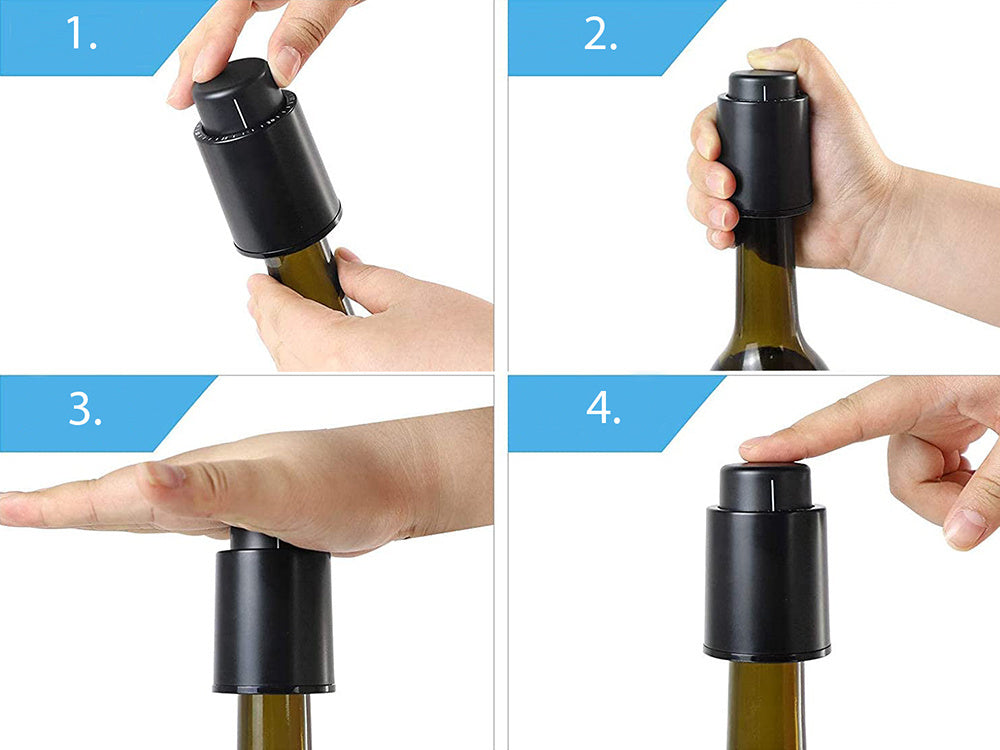 1.

2.

3.

4.