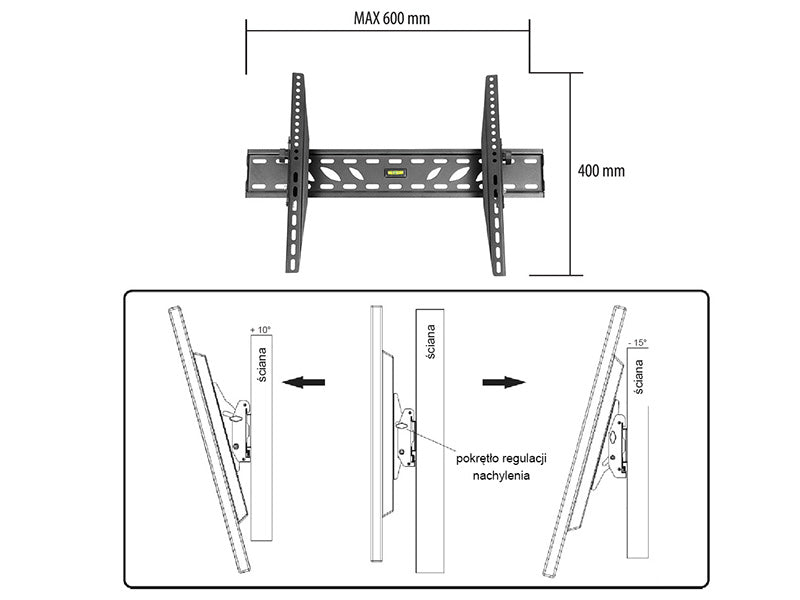 MAX 600 mm

400 mm

+ 10°

ściana

ściana

- 15°

ściana

pokrętło regulacji nachylenia